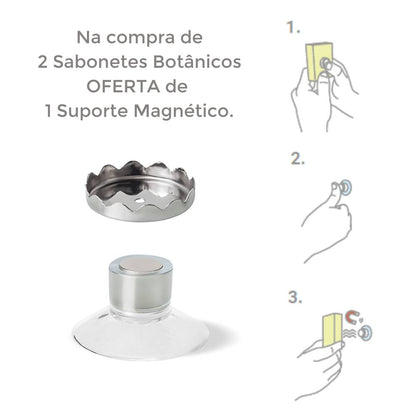 Na compra de
2 Sabonetes Botânicos
OFERTA de
1 Suporte Magnético.

1.

2.

3.