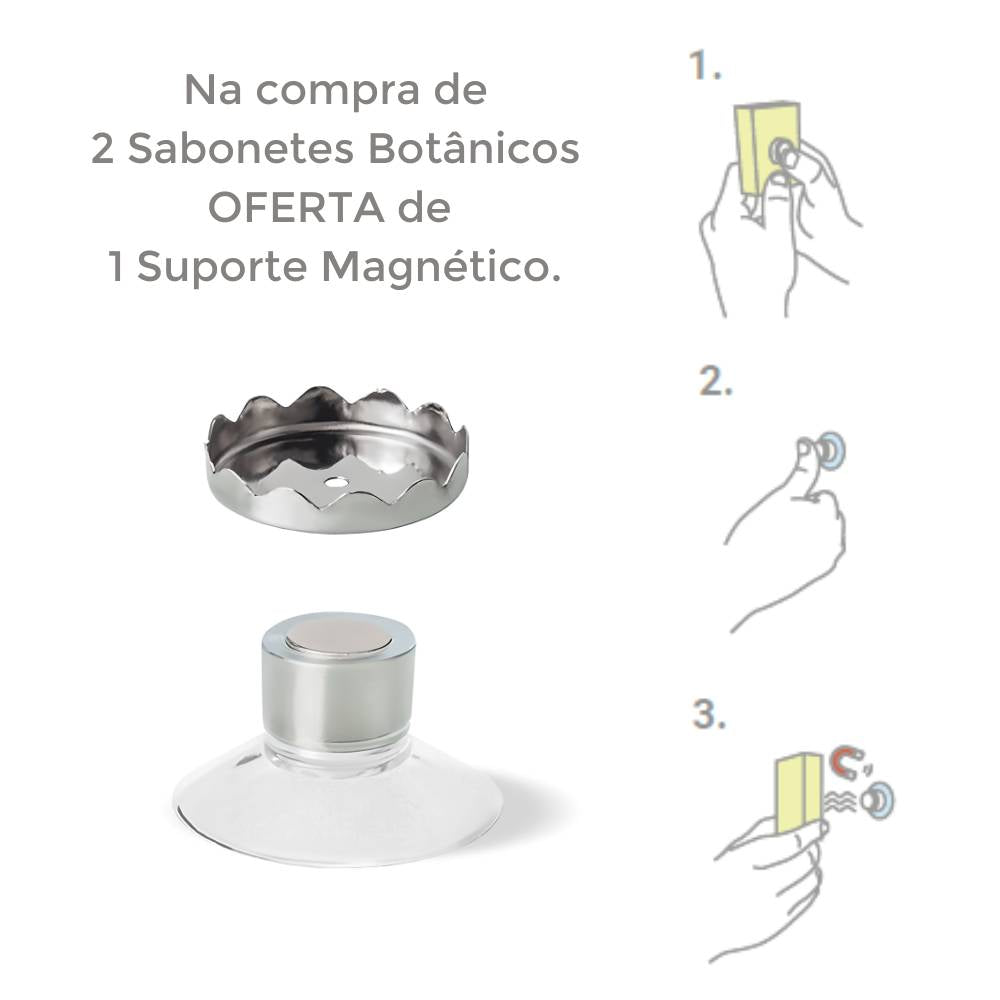 Na compra de
2 Sabonetes Botânicos
OFERTA de
1 Suporte Magnético.

1.

2.

3.